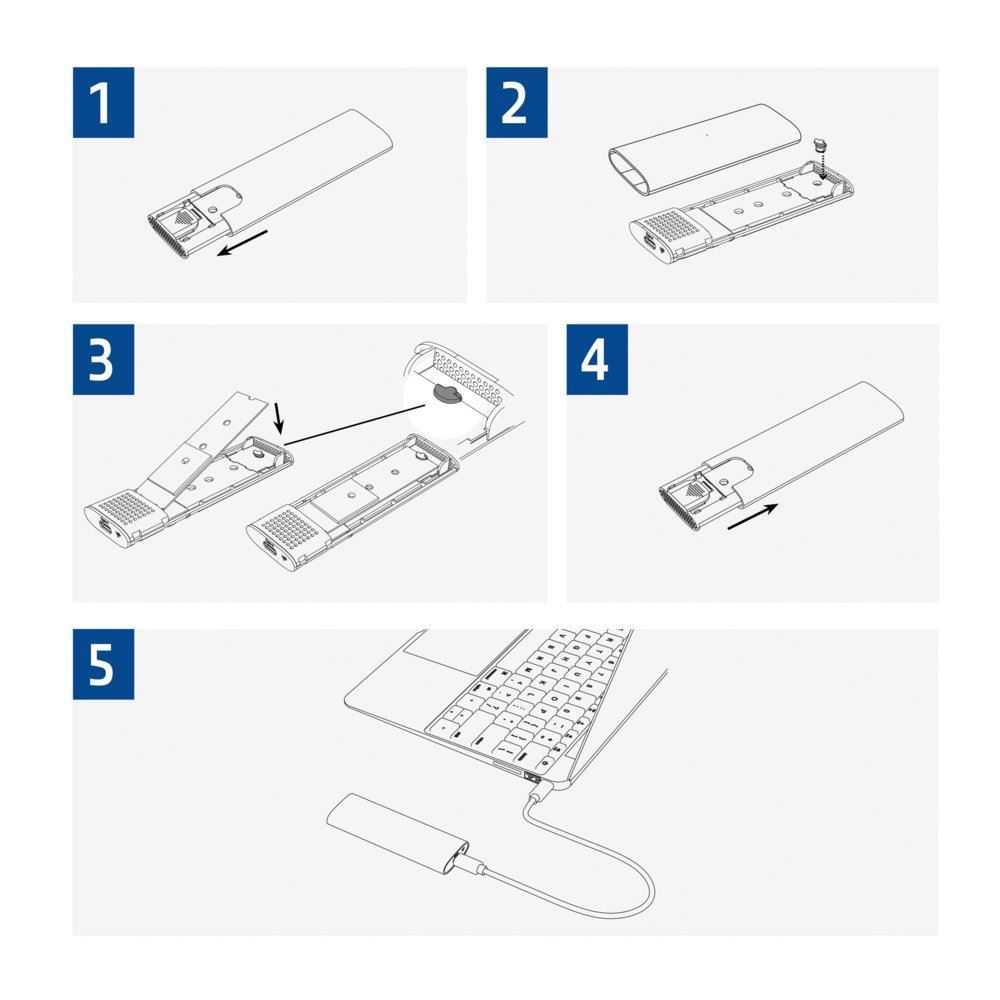 1

2

3

4

5